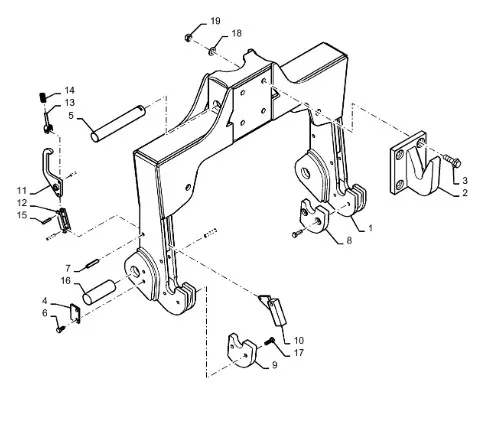 19
18
14
13
5
3
2
11
12
15
1
8
7
16
4
6
10
17
9